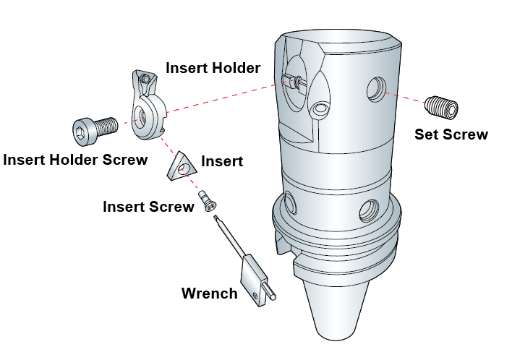 Insert Holder
Set Screw
Insert Holder Screw
Insert
Insert Screw
Wrench