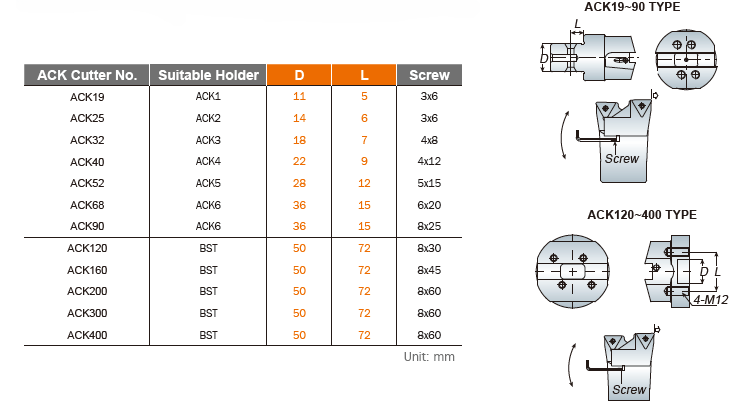 | ACK Cutter No. | Suitable Holder | D | L | Screw |
|---|---|---|---|---|
| ACK19 | ACK1 | 11 | 5 | 3x6 |
| ACK25 | ACK2 | 14 | 6 | 3x6 |
| ACK32 | ACK3 | 18 | 7 | 4x8 |
| ACK40 | ACK4 | 22 | 9 | 4x12 |
| ACK52 | ACK5 | 28 | 12 | 5x15 |
| ACK68 | ACK6 | 36 | 15 | 6x20 |
| ACK90 | ACK6 | 36 | 15 | 8x25 |
| ACK120 | BST | 50 | 72 | 8x30 |
| ACK160 | BST | 50 | 72 | 8x45 |
| ACK200 | BST | 50 | 72 | 8x60 |
| ACK300 | BST | 50 | 72 | 8x60 |
| ACK400 | BST | 50 | 72 | 8x60 |

Unit: mm

ACK19~90 TYPE

L
D
Screw

ACK120~400 TYPE

D L
4-M12
Screw